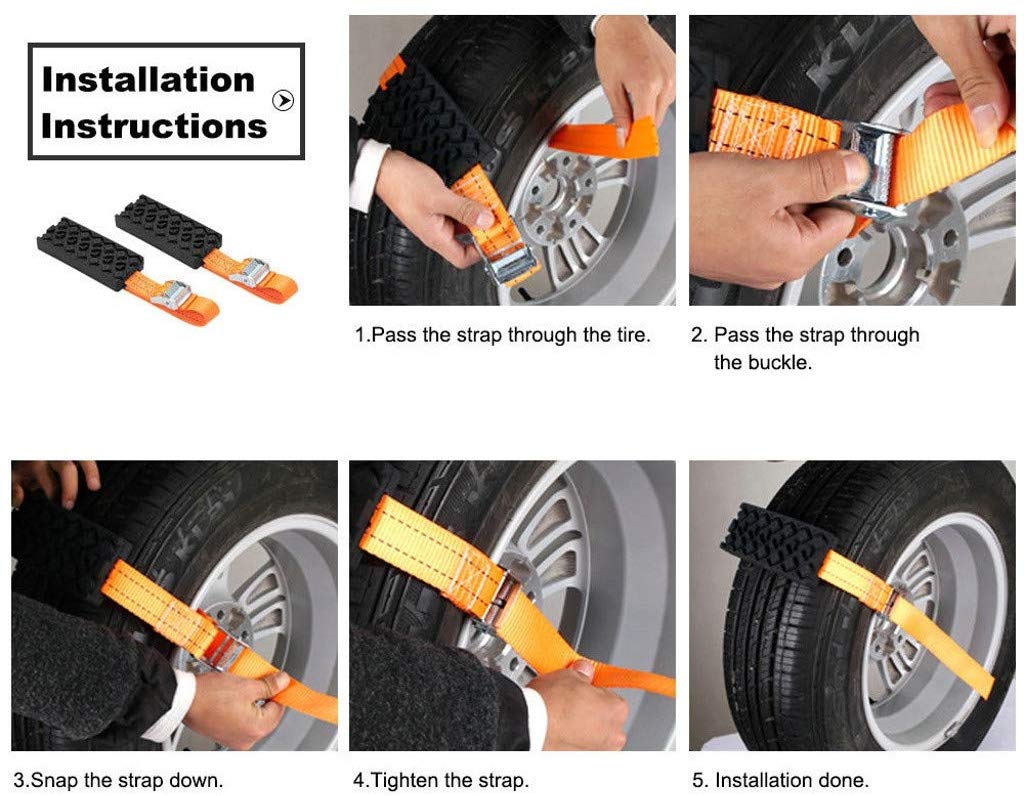 Installation Instructions

1.Pass the strap through the tire.

2. Pass the strap through the buckle.

3.Snap the strap down.

4.Tighten the strap.

5. Installation done.