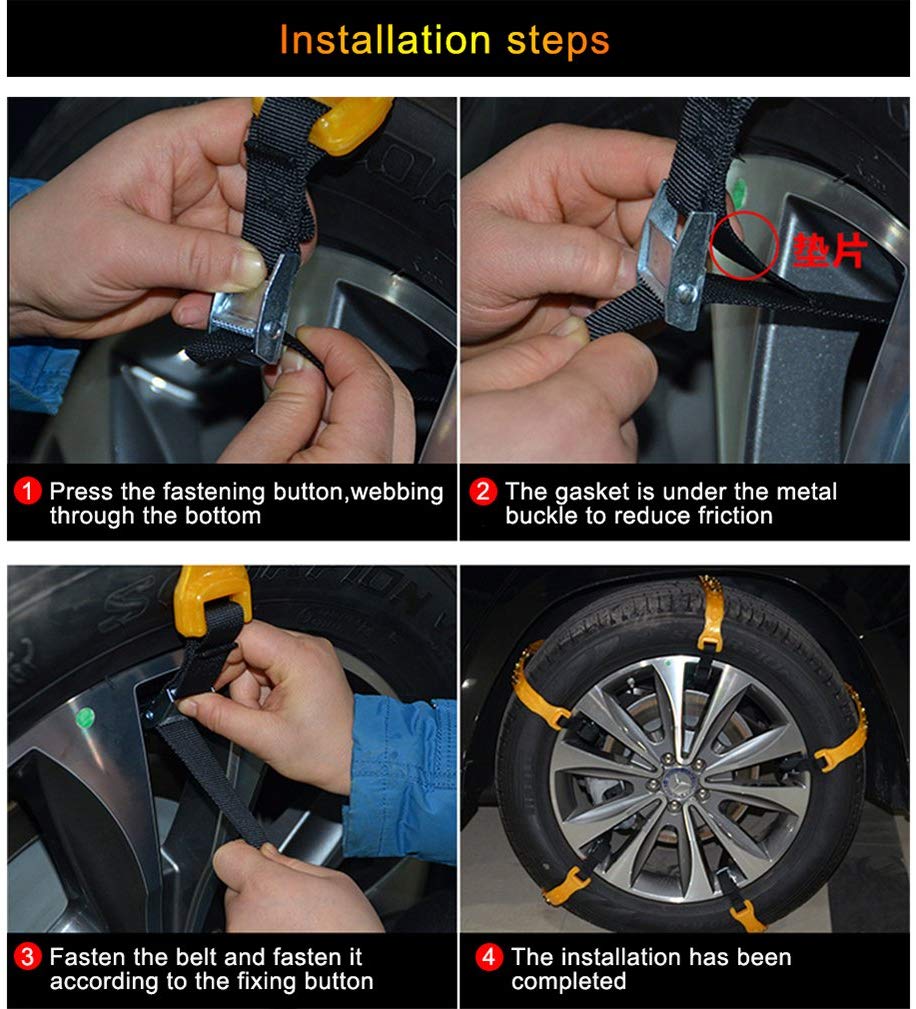 Installation steps

垫片

1 Press the fastening button,webbing through the bottom

2 The gasket is under the metal buckle to reduce friction

3 Fasten the belt and fasten it according to the fixing button

4 The installation has been completed