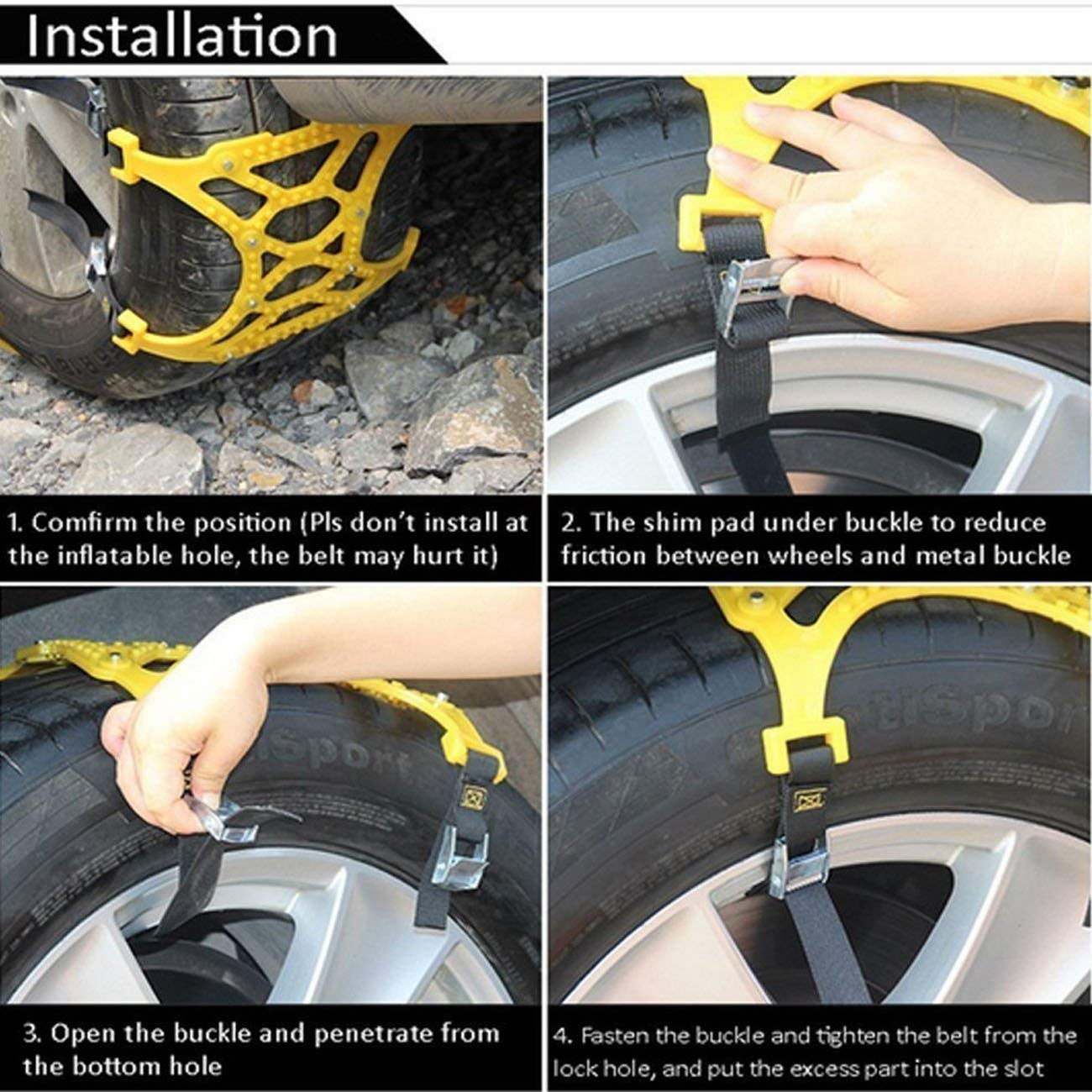 Installation

1. Comfirm the position (Pls don't install at the inflatable hole, the belt may hurt it)

2. The shim pad under buckle to reduce friction between wheels and metal buckle

3. Open the buckle and penetrate from the bottom hole

4. Fasten the buckle and tighten the belt from the lock hole, and put the excess part into the slot