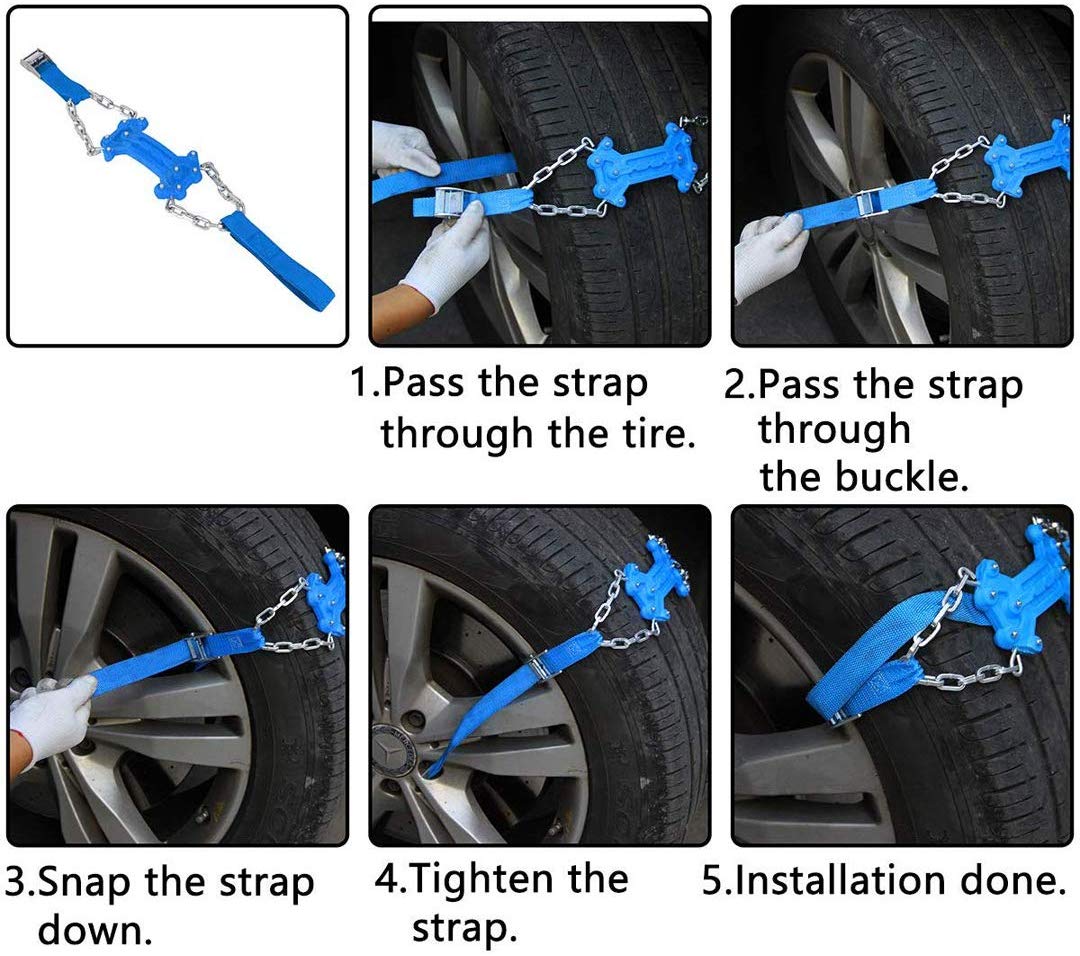 1.Pass the strap through the tire.

2.Pass the strap through the buckle.

3.Snap the strap down.

4.Tighten the strap.

5.Installation done.