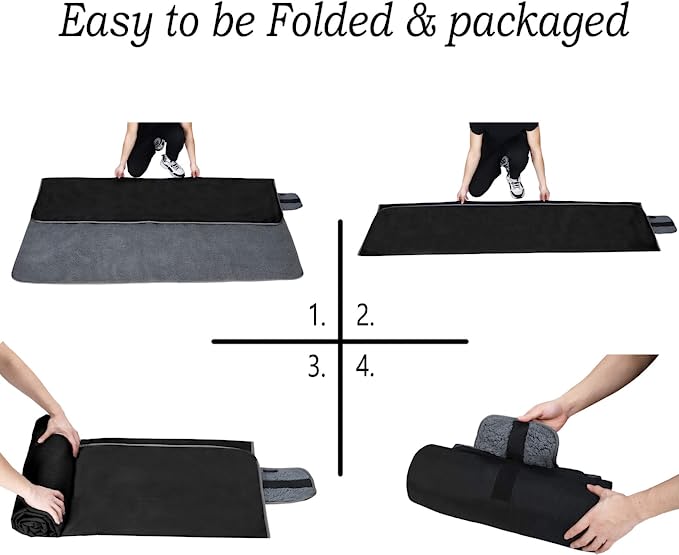 Easy to be Folded & packaged

1. 2.

3. 4.