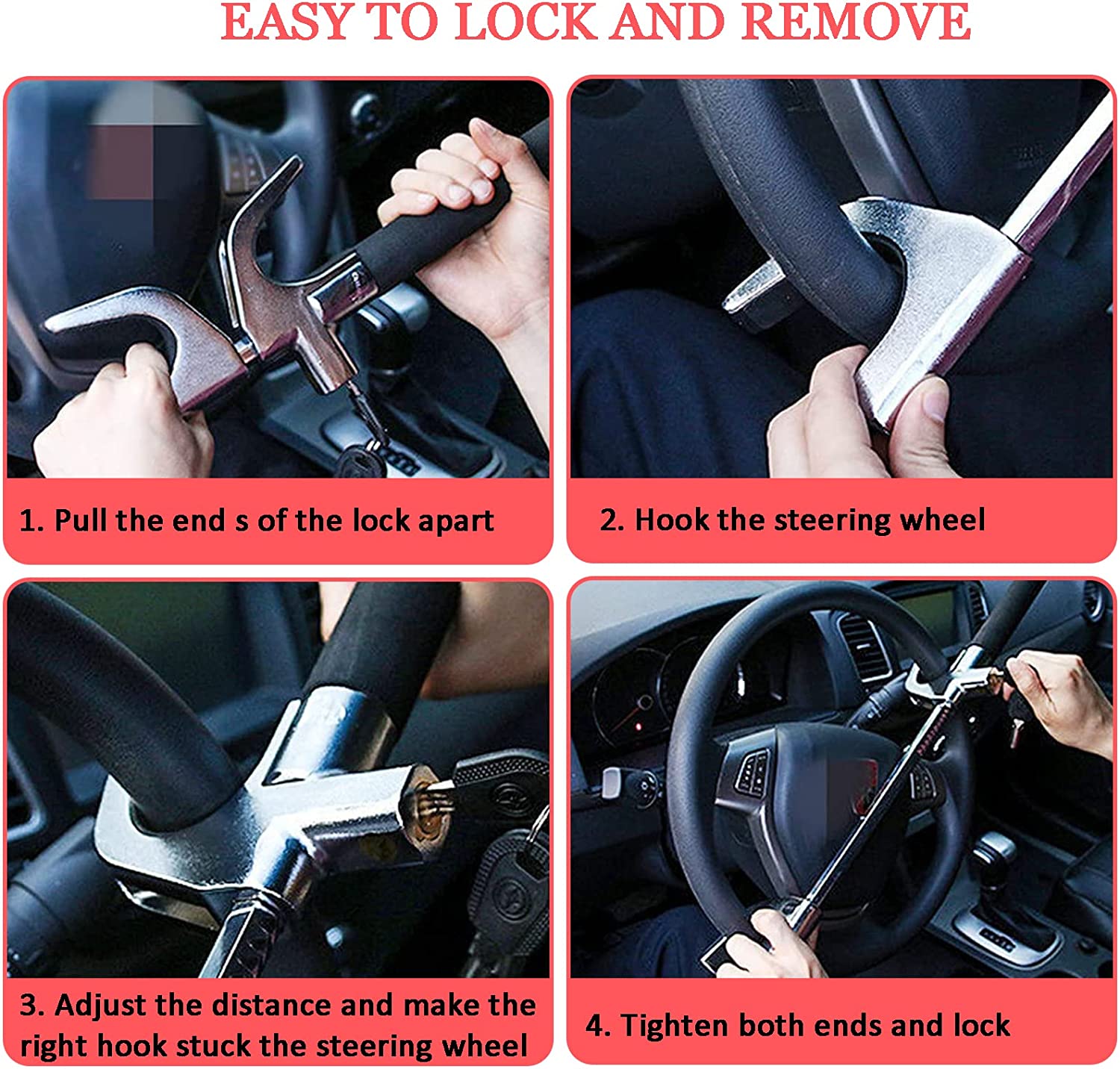 EASY TO LOCK AND REMOVE

1. Pull the end s of the lock apart

2. Hook the steering wheel

3. Adjust the distance and make the right hook stuck the steering wheel

4. Tighten both ends and lock