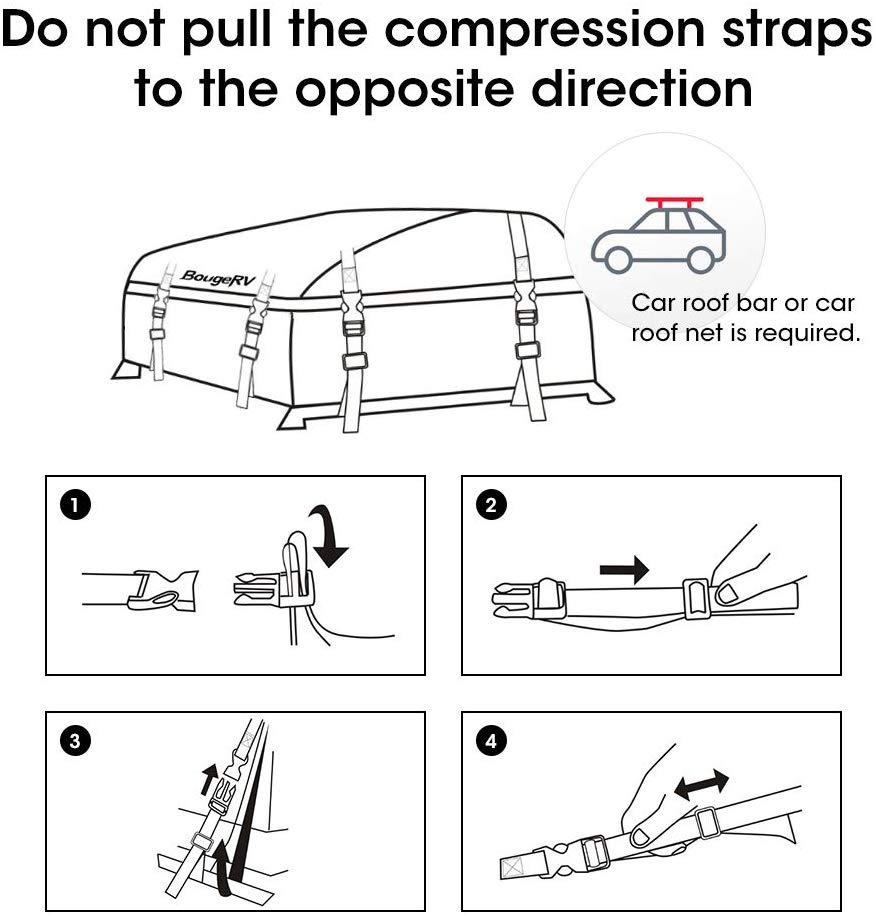 Do not pull the compression straps to the opposite direction

BougeRV

Car roof bar or car roof net is required.

1

2

3

4