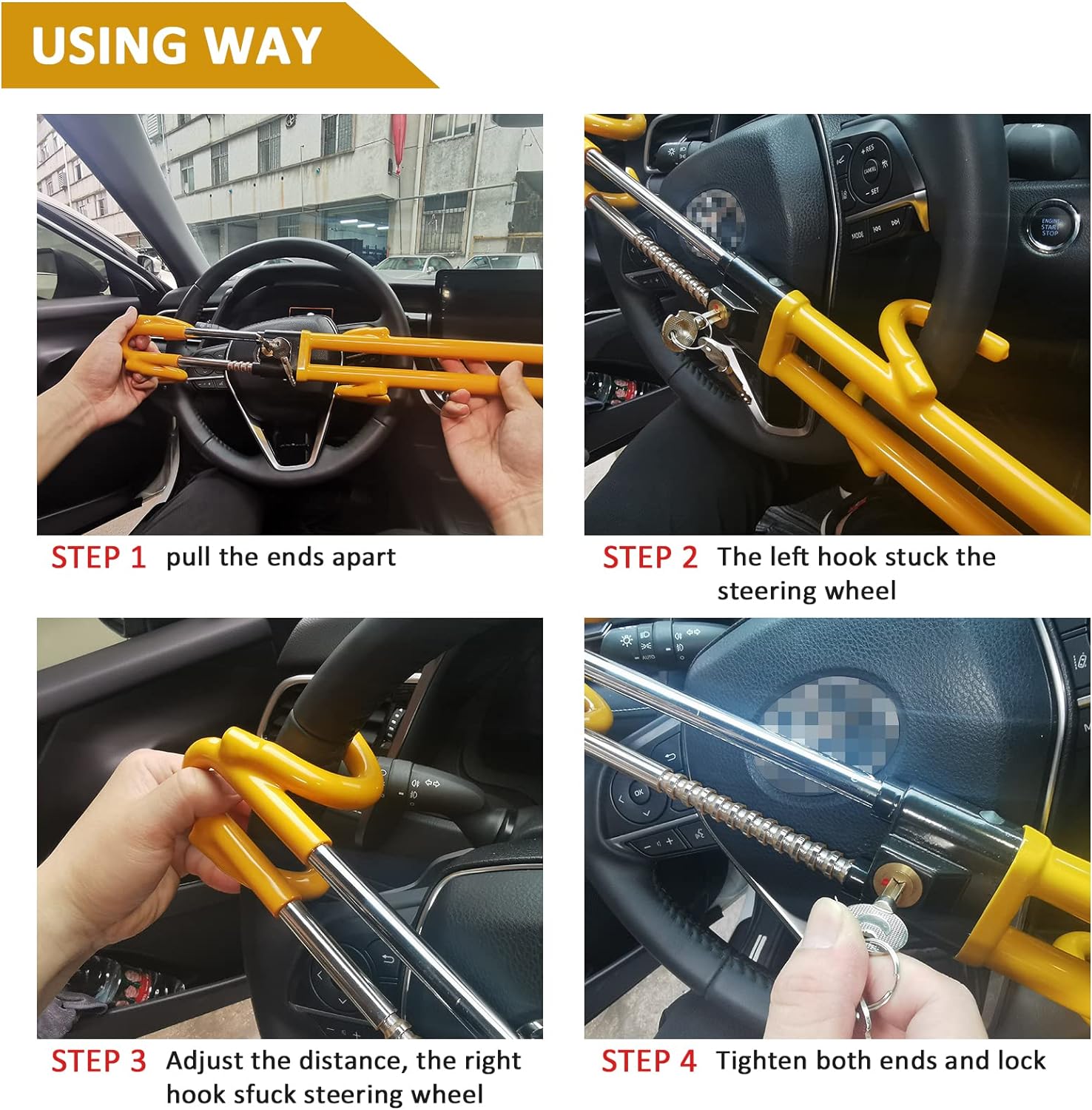 USING WAY

STEP 1 pull the ends apart

STEP 2 The left hook stuck the steering wheel

STEP 3 Adjust the distance, the right hook sfuck steering wheel

STEP 4 Tighten both ends and lock