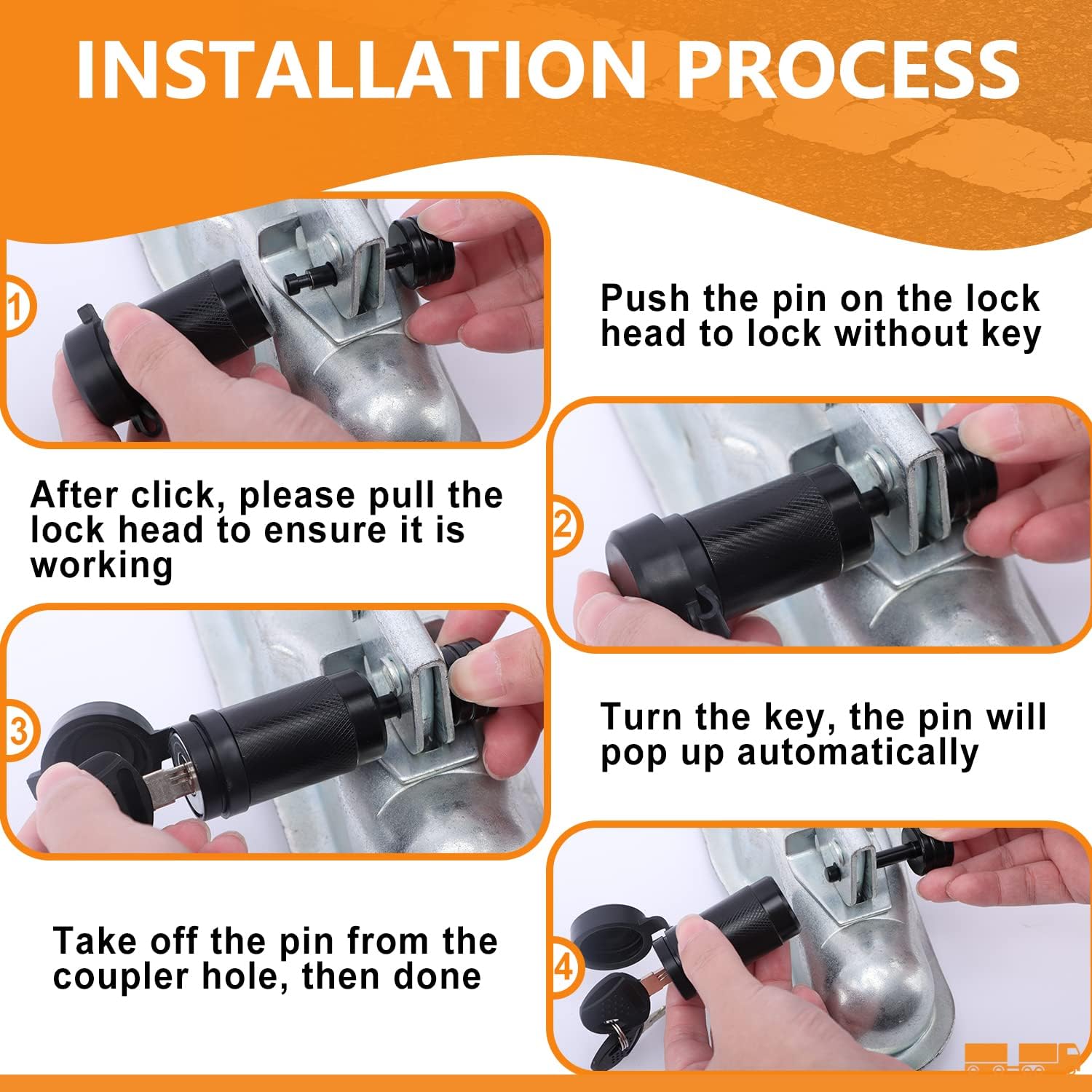 INSTALLATION PROCESS

1

Push the pin on the lock head to lock without key

After click, please pull the lock head to ensure it is working

2

3

Turn the key, the pin will pop up automatically

Take off the pin from the coupler hole, then done

4