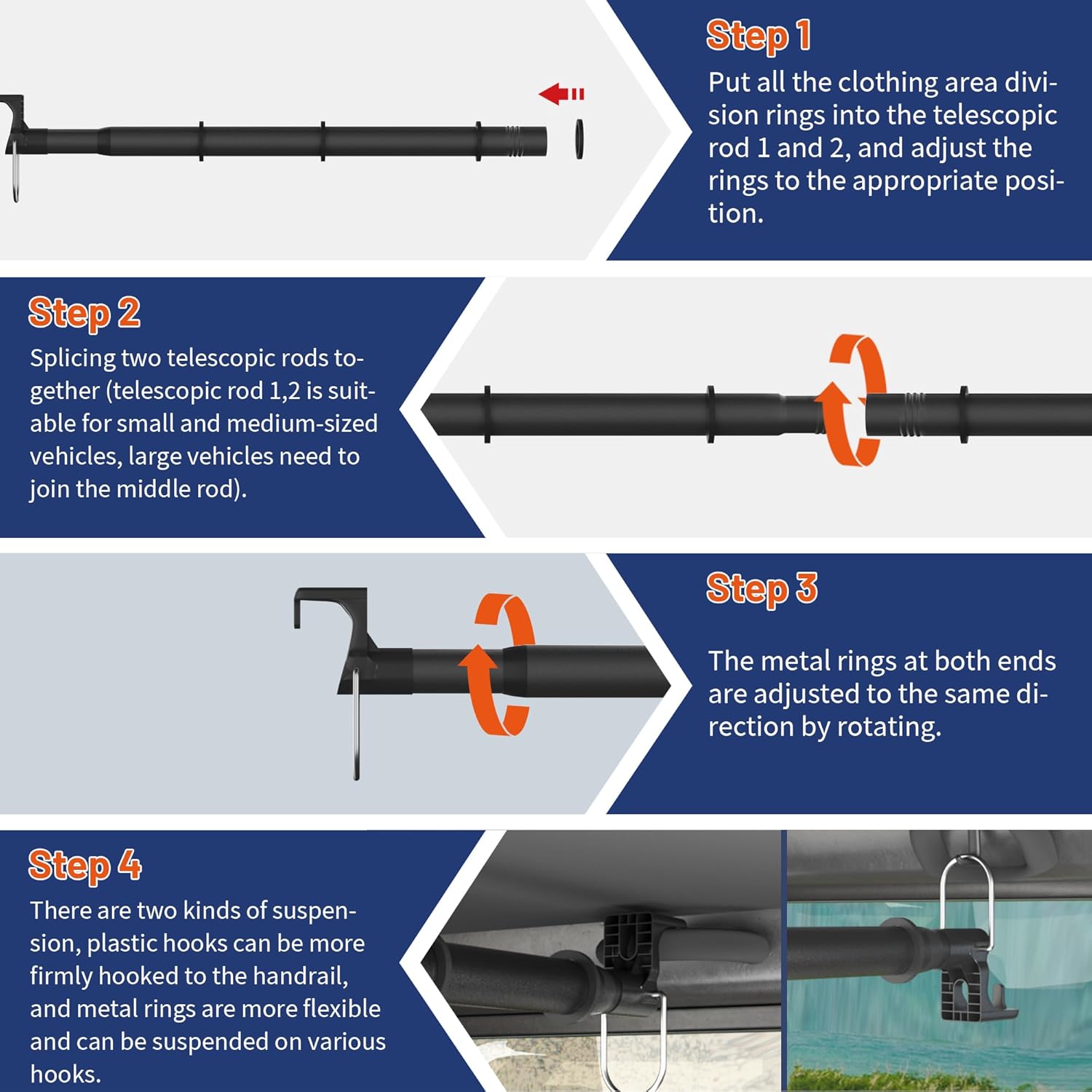 Step 1
Put all the clothing area division rings into the telescopic rod 1 and 2, and adjust the rings to the appropriate position.

Step 2
Splicing two telescopic rods together (telescopic rod 1,2 is suitable for small and medium-sized vehicles, large vehicles need to join the middle rod).

Step 3
The metal rings at both ends are adjusted to the same direction by rotating.

Step 4
There are two kinds of suspension, plastic hooks can be more firmly hooked to the handrail, and metal rings are more flexible and can be suspended on various hooks.